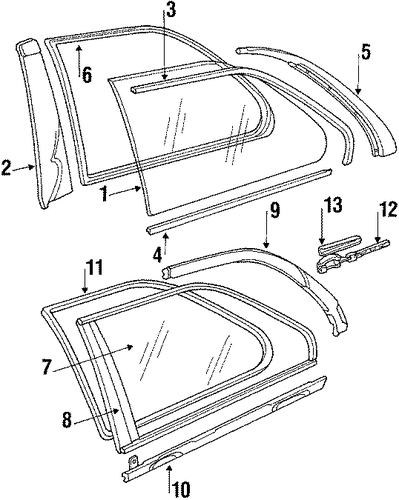 3
5
6
2
1
4
9
13
12
11
7
8
10