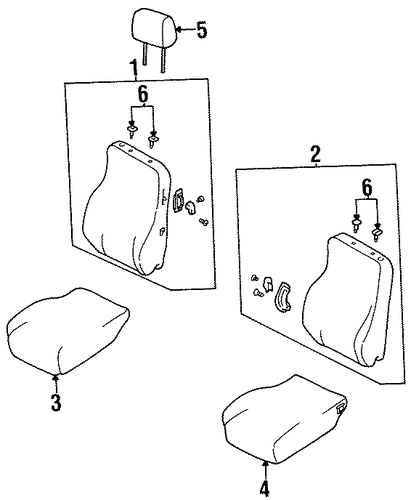 5
1
6
2
6
3
4