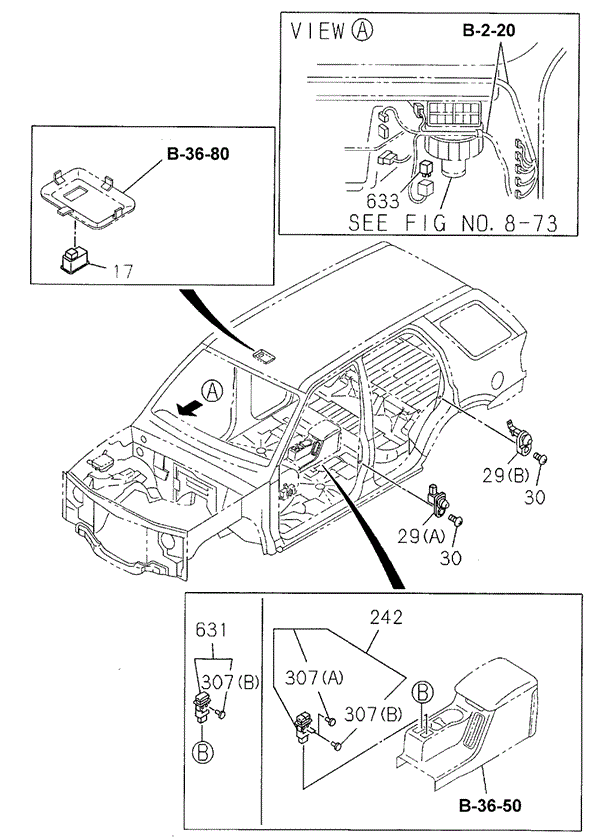 VIEW Ⓐ
B-2-20
633
SEE FIG NO. 8-73

B-36-80
17

Ⓐ
29(B)
30
29(A)
30

631
307(B)
Ⓑ

242
307(A)
307(B)
Ⓑ
B-36-50