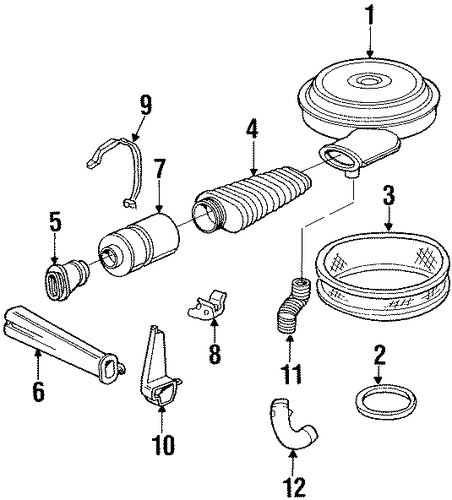 1
9
4
7
3
5
8
11
2
6
10
12