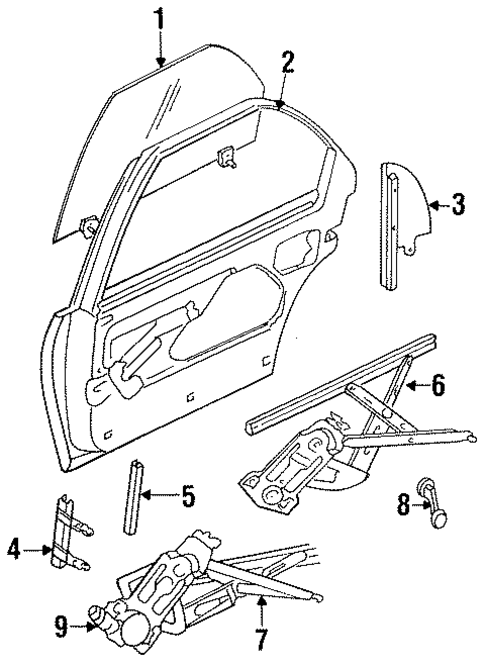 1
2
3
6
5
8
4
9
7