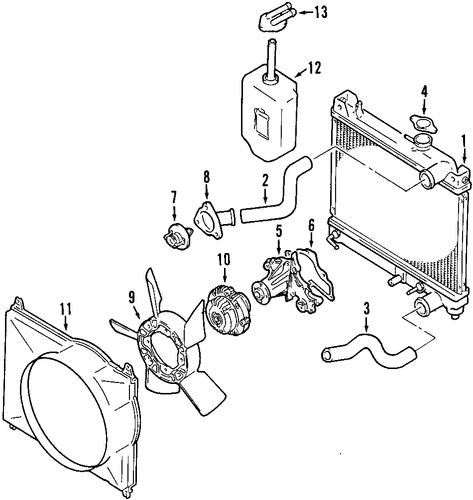 13
12
4
1
8
2
7
5
6
10
9
11
3