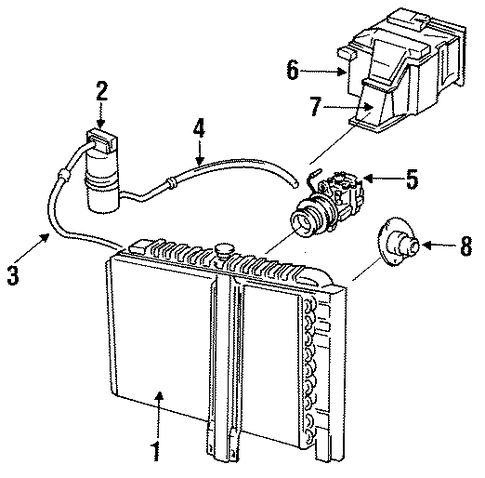 6
2
7
4
5
8
3
1