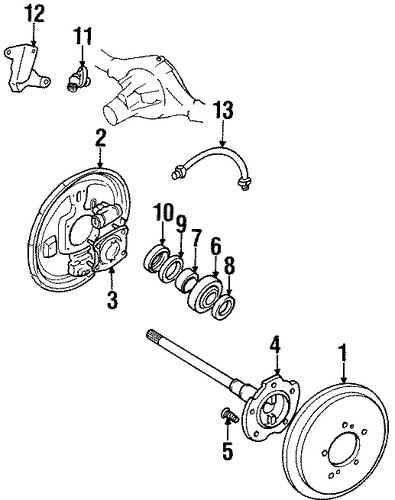 12
11
13
2
10
9
7
6
8
3
4
1
5