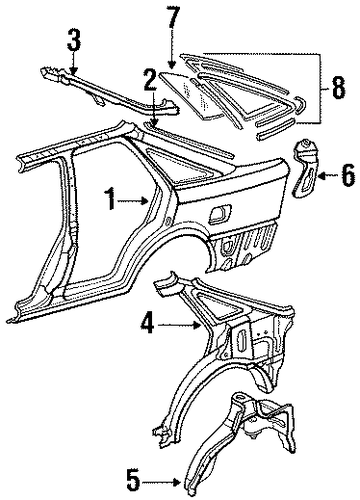 3
7
2
8
6
1
4
5