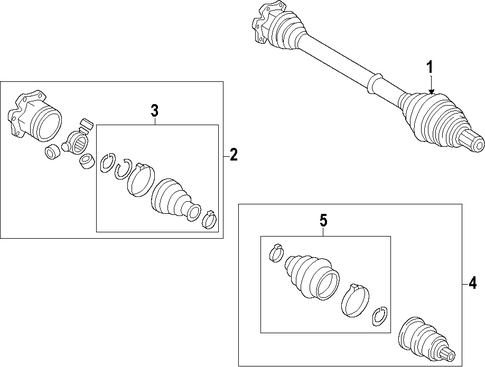 1
3
2
5
4