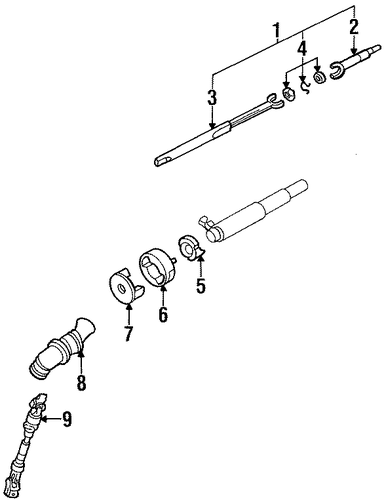 1
2
4
3
5
6
7
8
9