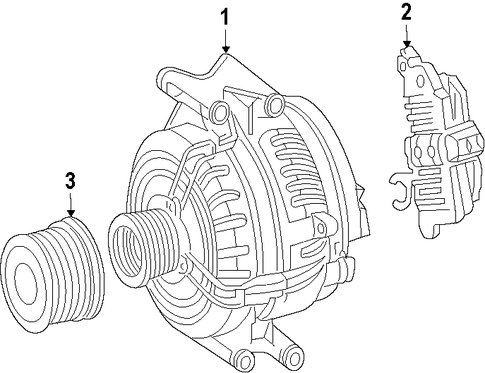 1

2

3