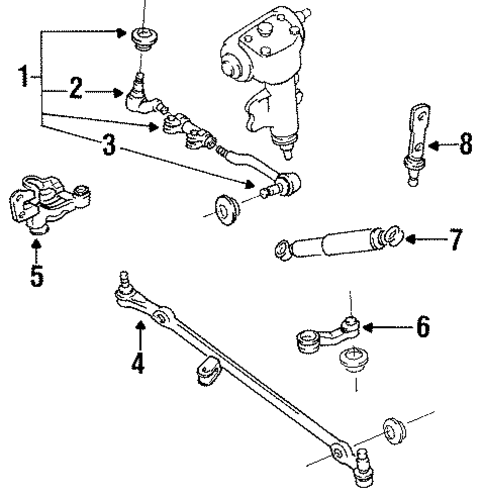 1
2
3
8
5
7
4
6