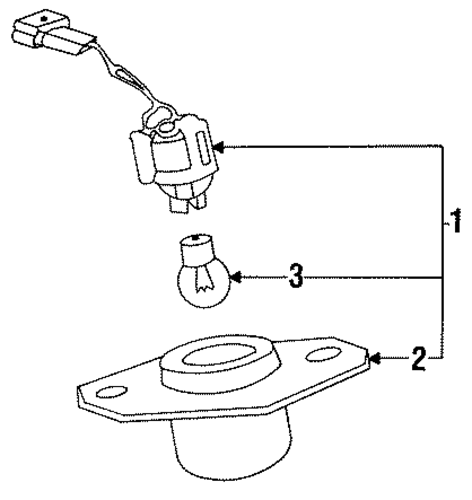 1
3
2