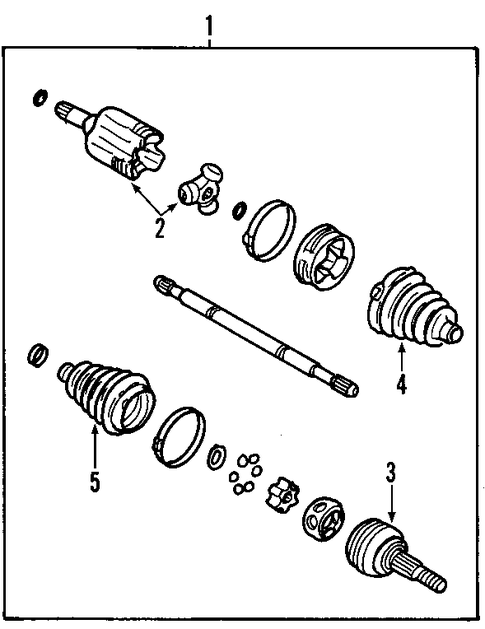 1
2
4
5
3