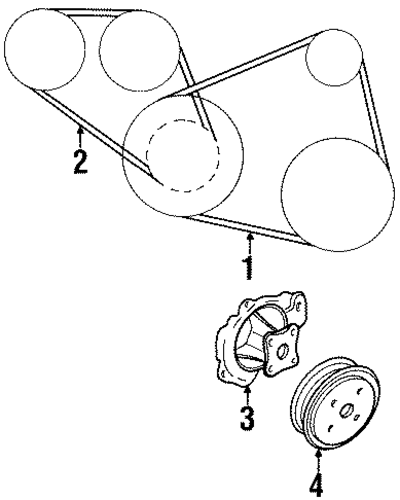 2
1
3
4