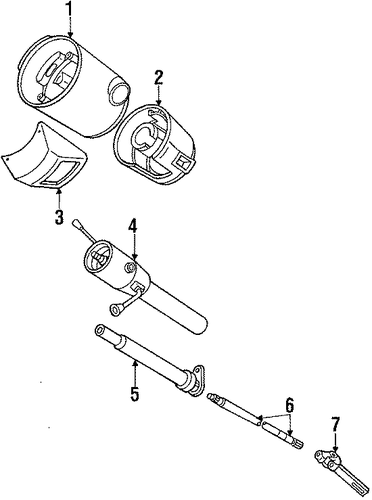 1
2
3
4
5
6
7