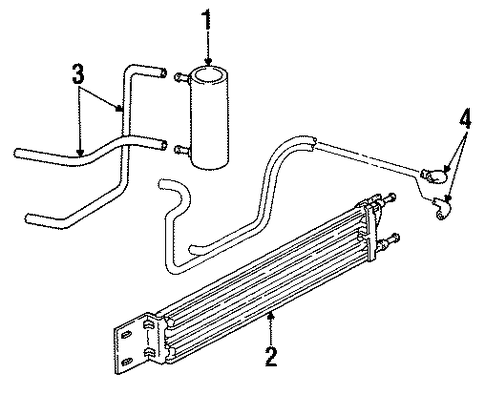 1
3
4
2