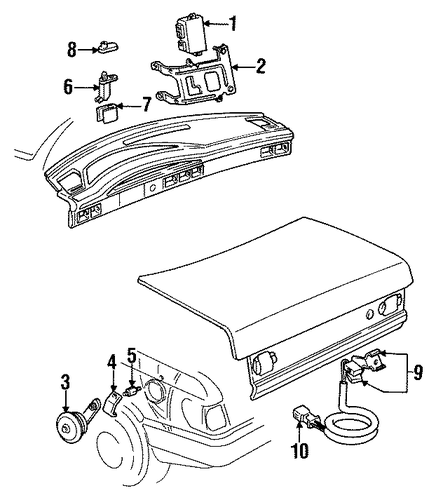 1
8
2
6
7
5
4
3
9
10