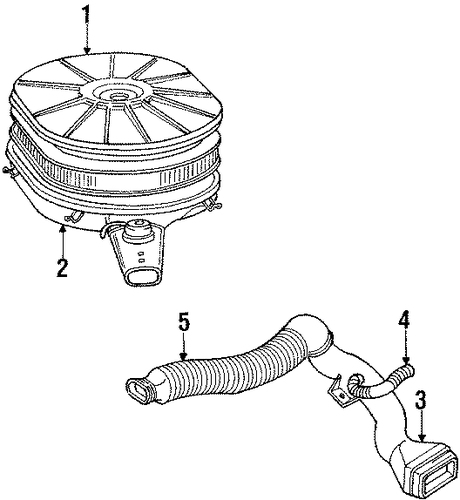 1
2
5
4
3