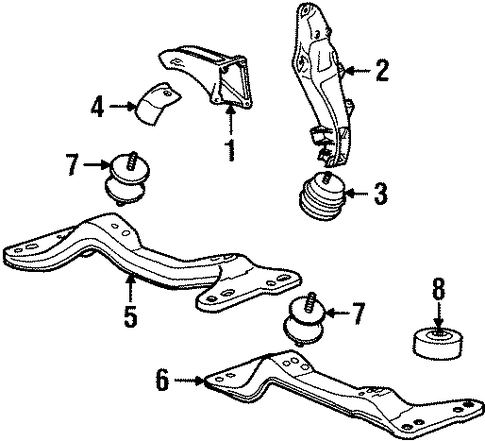 2
4
1
7
3
5
8
7
6