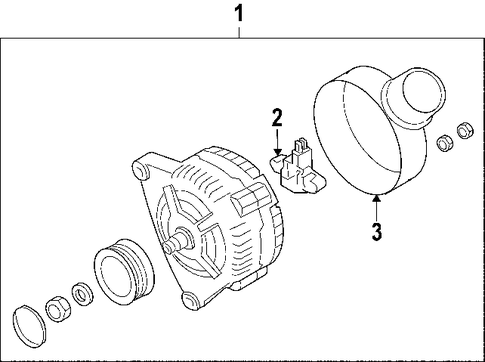 1
2
3