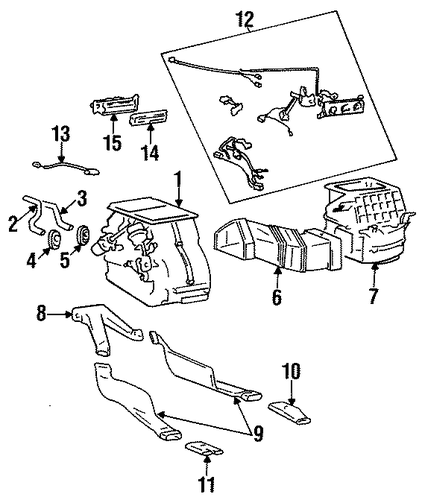 12
13
15
14
1
3
2
4
5
6
7
8
10
9
11