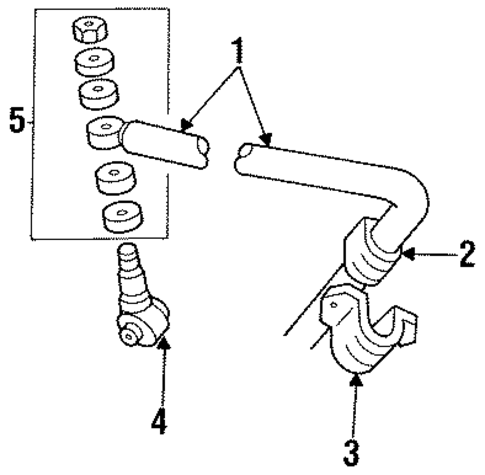 1
5
2
4
3