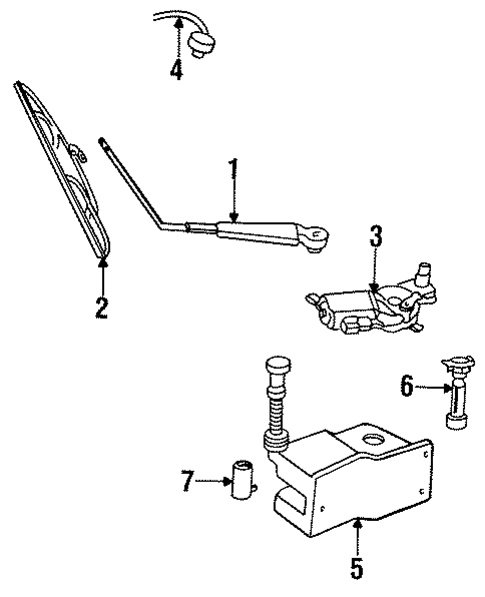 4
1
2
3
6
7
5