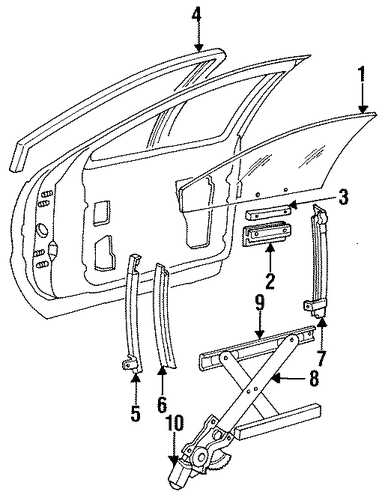 4
1
3
2
9
7
8
5
6
10