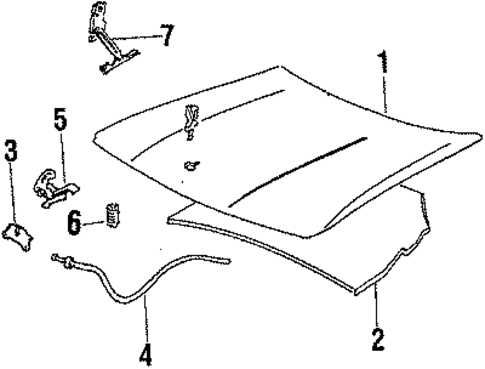 7
1
5
3
6
4
2