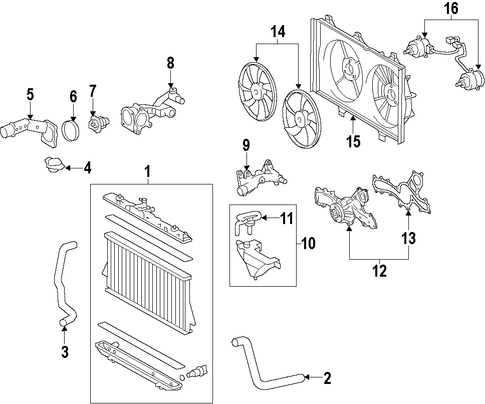 16
14
8
5
6
7
15
9
4
1
11
10
13
12
3
2