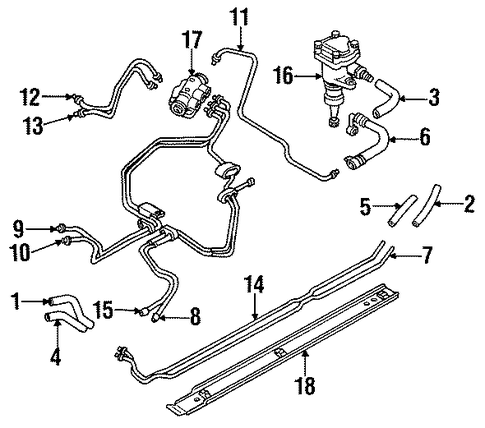 11
17
16
3
12
13
6
5
2
9
10
7
14
1
15
8
4
18