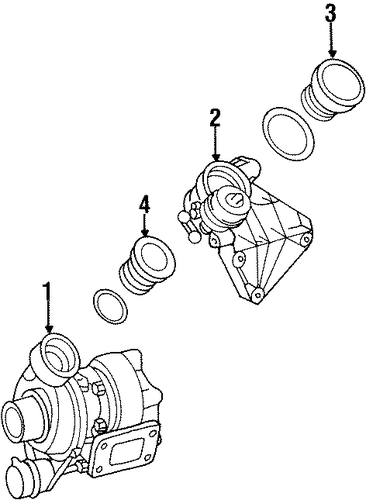 3
2
4
1