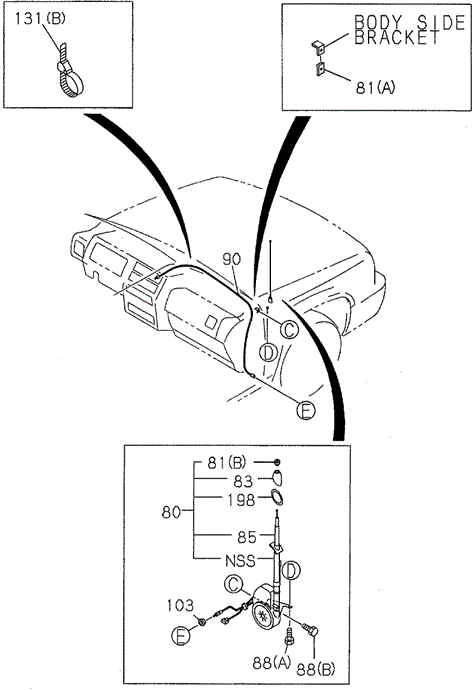 131(B)

BODY SIDE BRACKET

81(A)

90

C

D

E

81(B)
83
198
80
85
NSS

C
D

103

E

88(A)
88(B)