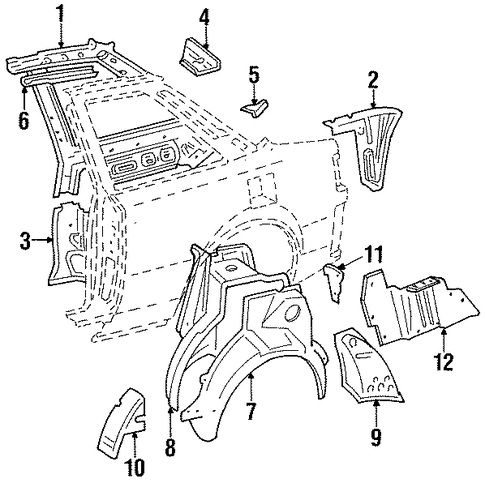 1
4
5
2
6
3
11
12
7
9
8
10