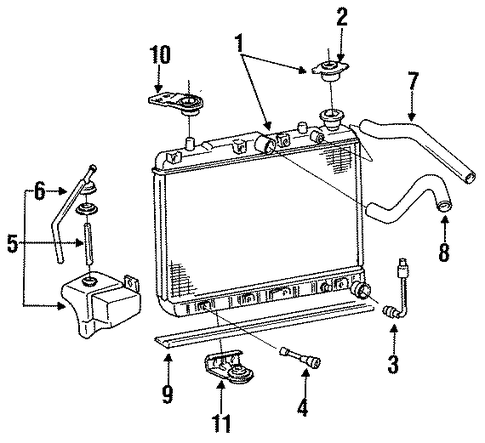 10
1
2
7
6
5
8
3
9
11
4