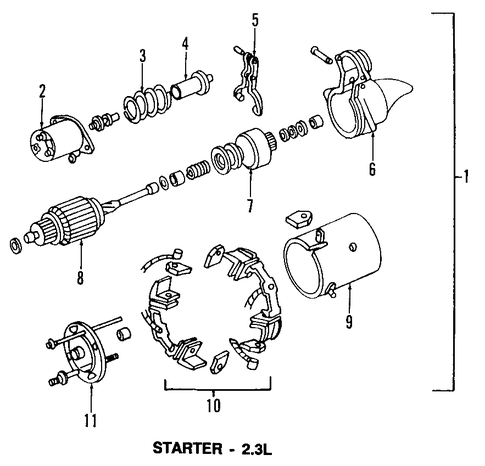 5
3
4
2
6
1
7
8
9
10
11
STARTER - 2.3L