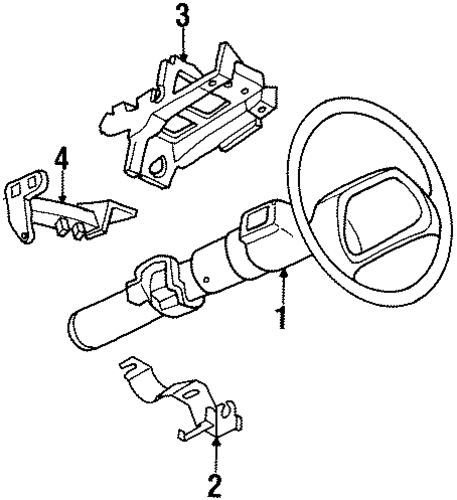 3
4
1
2