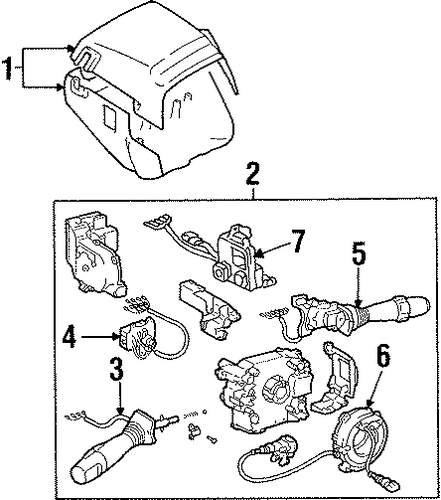 1
2
7
5
4
3
6