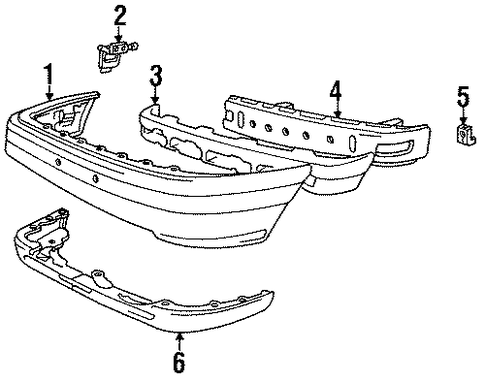 2
1
3
4
5
6