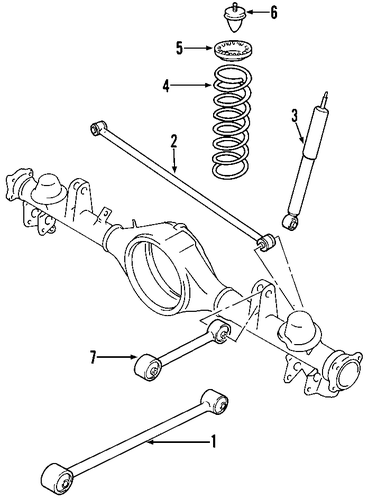 6
5
4
3
2
7
1