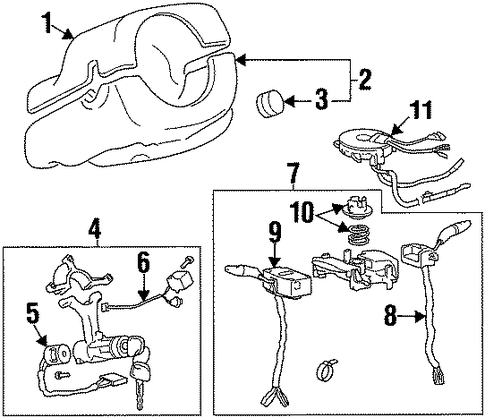 1
2
3
11
7
10
4
9
6
5
8