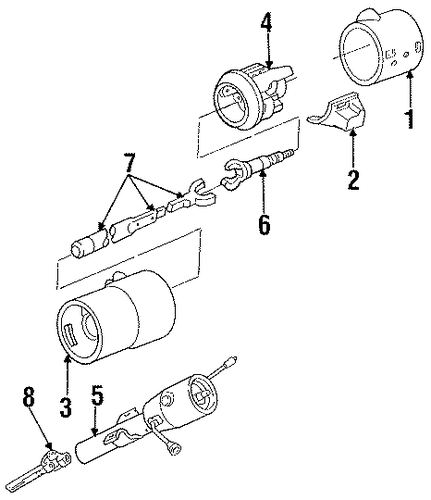 4
1
2
7
6
3
8
5