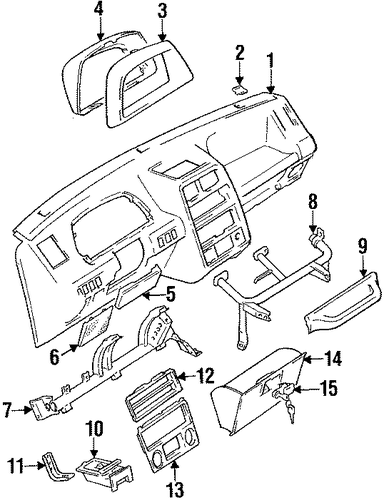 4
3
2
1
8
9
5
6
14
12
15
7
10
11
13