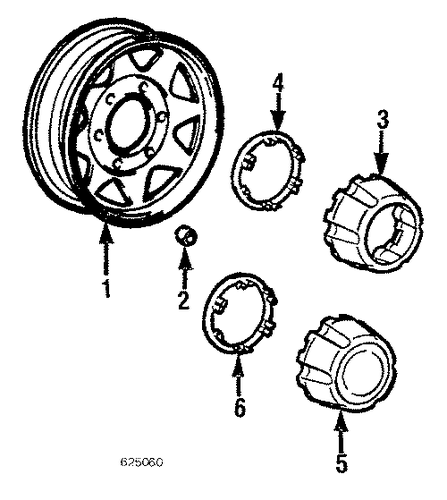 4
3
1
2
6
5
625060