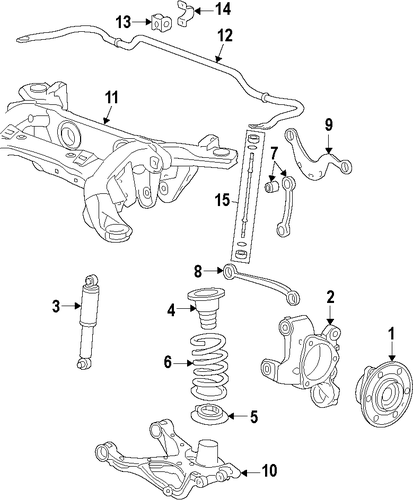 13
14
12
11
9
7
15
8
3
4
2
1
6
5
10