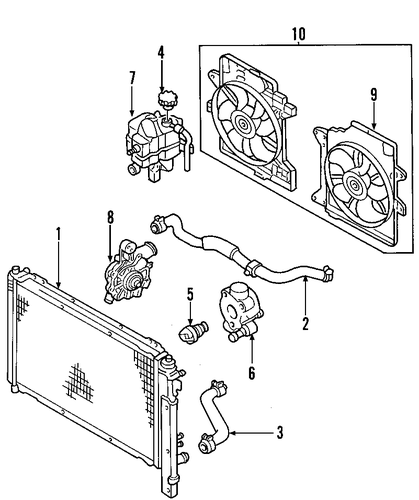 10

4

7

9

8

1

5

2

6

3