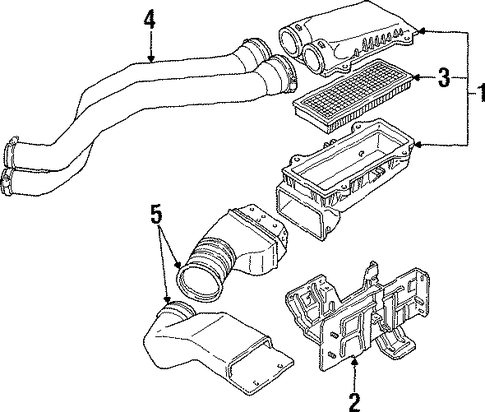 4
3
1
5
2