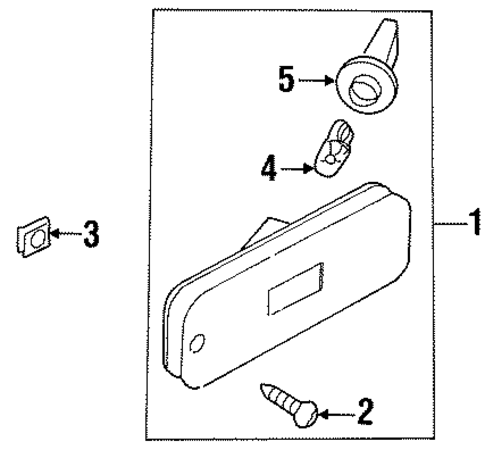 5
4
3
1
2