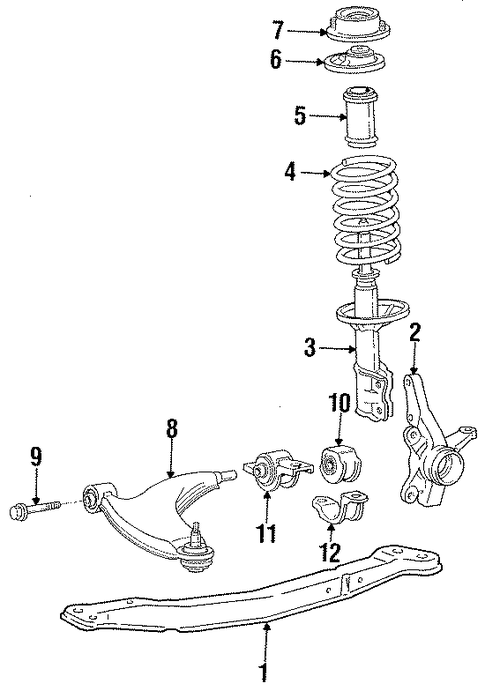 7
6
5
4
3
2
10
8
9
11
12
1