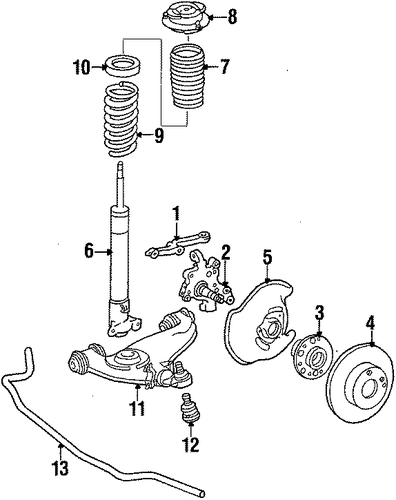 8
10
7
9
1
6
2
5
3
4
11
12
13