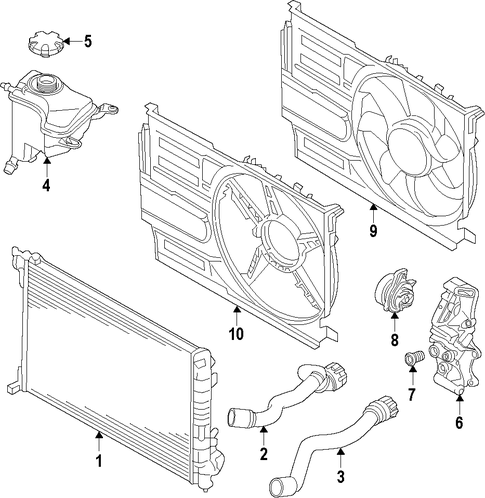 5
4
9
10
8
7
6
1
2
3