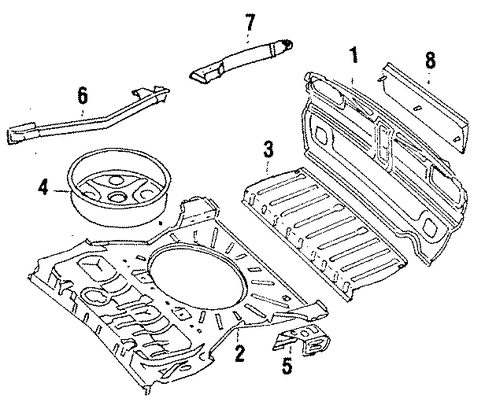 7
1
8
6
3
4
2
5